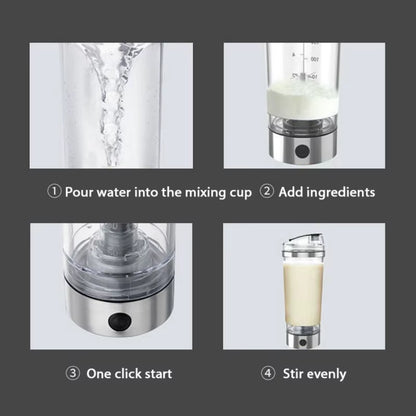 ① Pour water into the mixing cup ② Add ingredients

③ One click start ④ Stir evenly